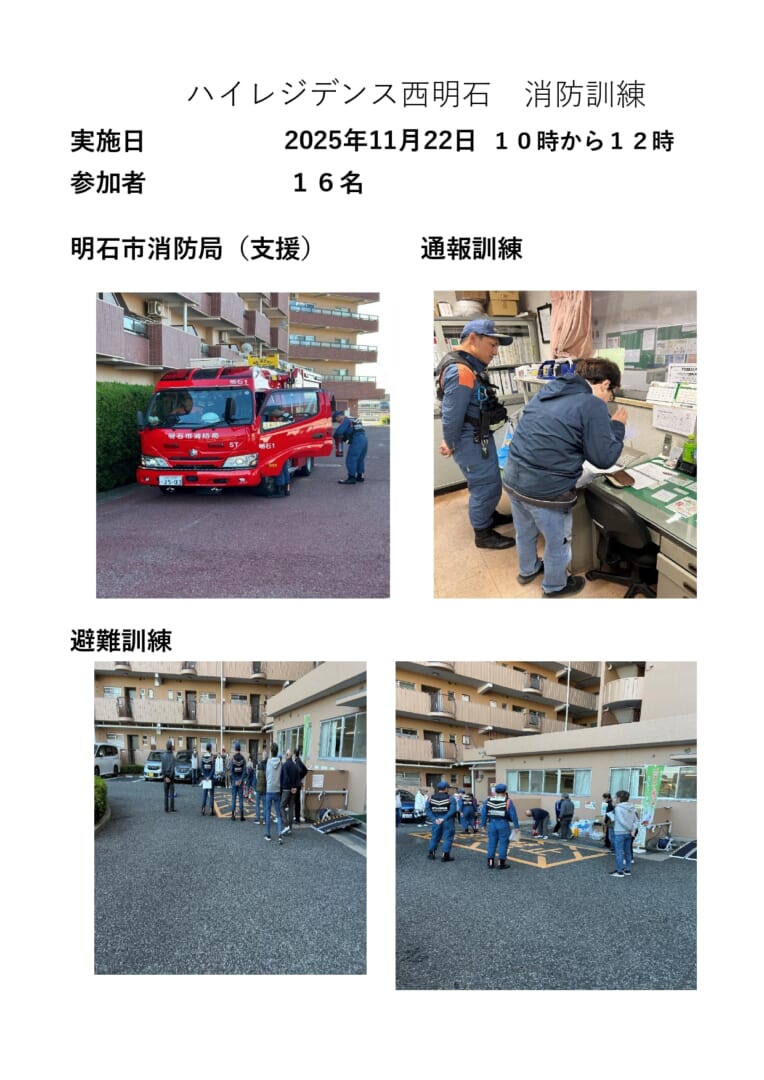 ハイレジデンス西明石　消防訓練

実施日　2025年11月22日　１０時から１２時

参加者　１６名

明石市消防局（支援）

通報訓練

明石市消防局

避難訓練